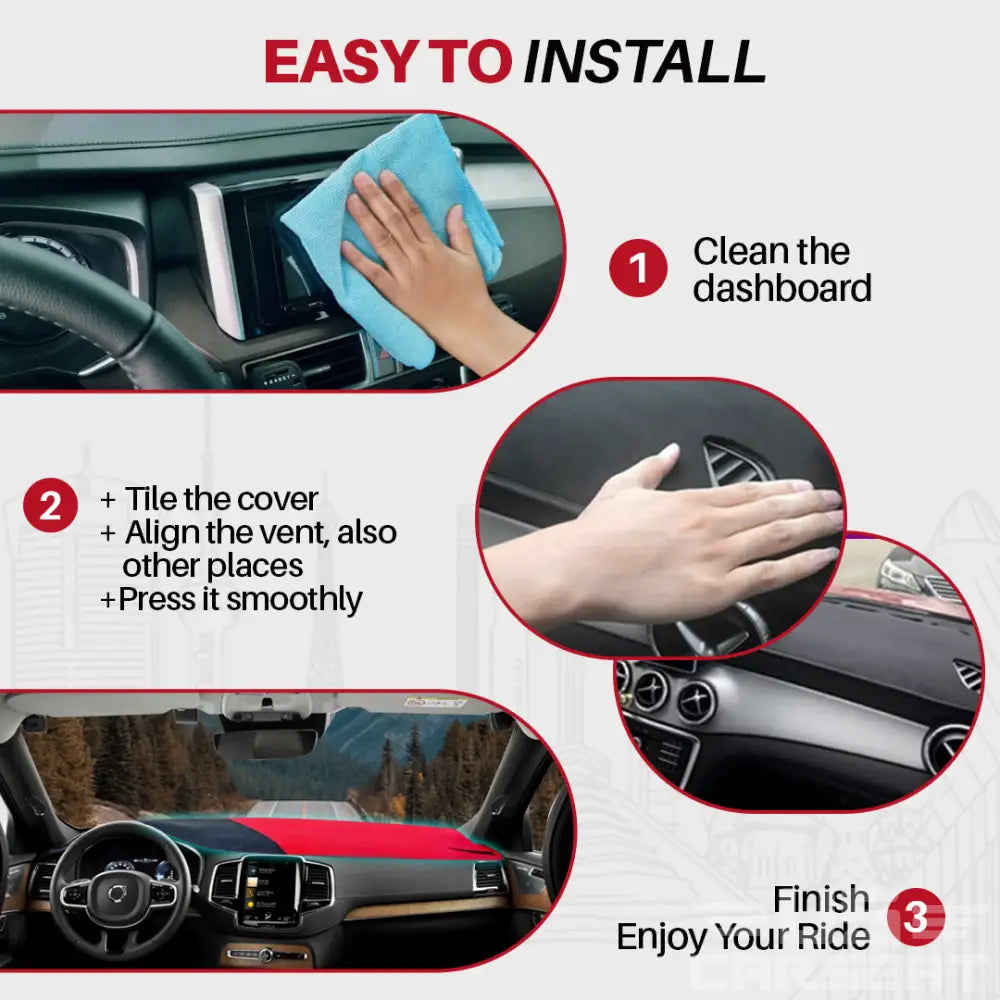 EASY TO INSTALL

1 Clean the dashboard

2 + Tile the cover
+ Align the vent, also other places
+Press it smoothly

Finish
Enjoy Your Ride 3